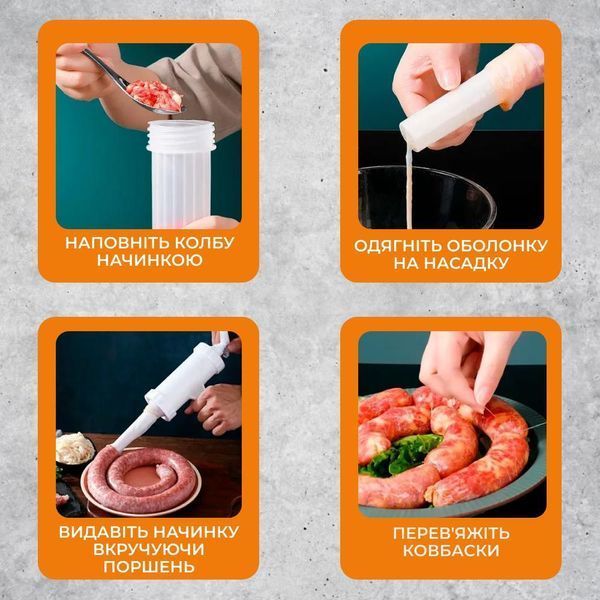 НАПОВНІТЬ КОЛБУ НАЧИНКОЮ

ОДЯГНІТЬ ОБОЛОНКУ НА НАСАДКУ

ВИДАВІТЬ НАЧИНКУ ВКРУЧУЮЧИ ПОРШЕНЬ

ПЕРЕВ'ЯЖІТЬ КОВБАСКИ